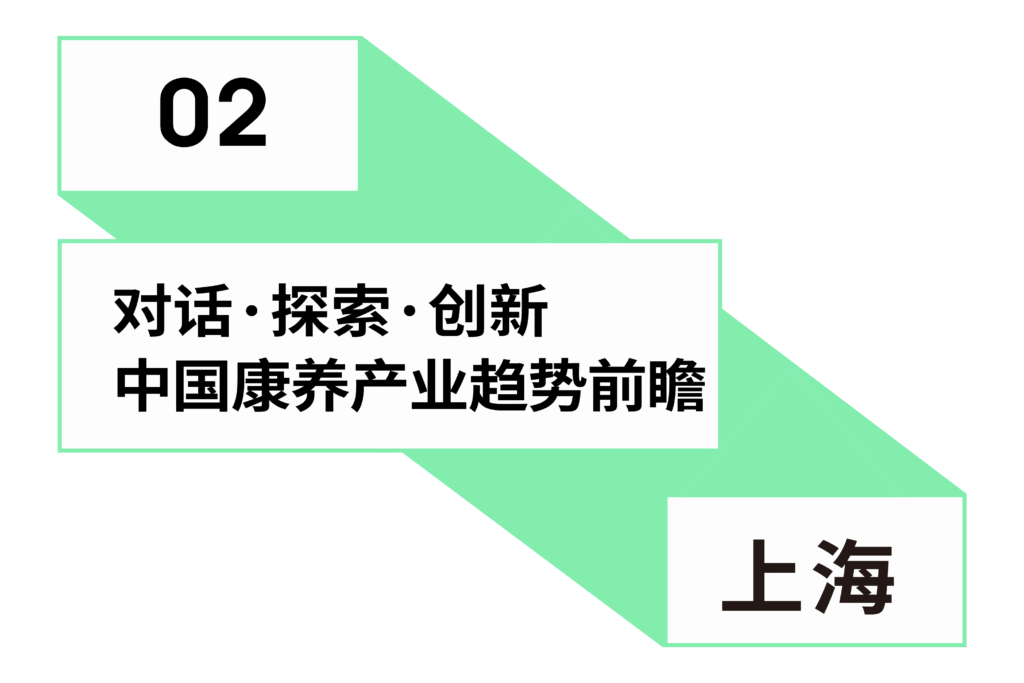 02

对话·探索·创新
中国康养产业趋势前瞻

上海